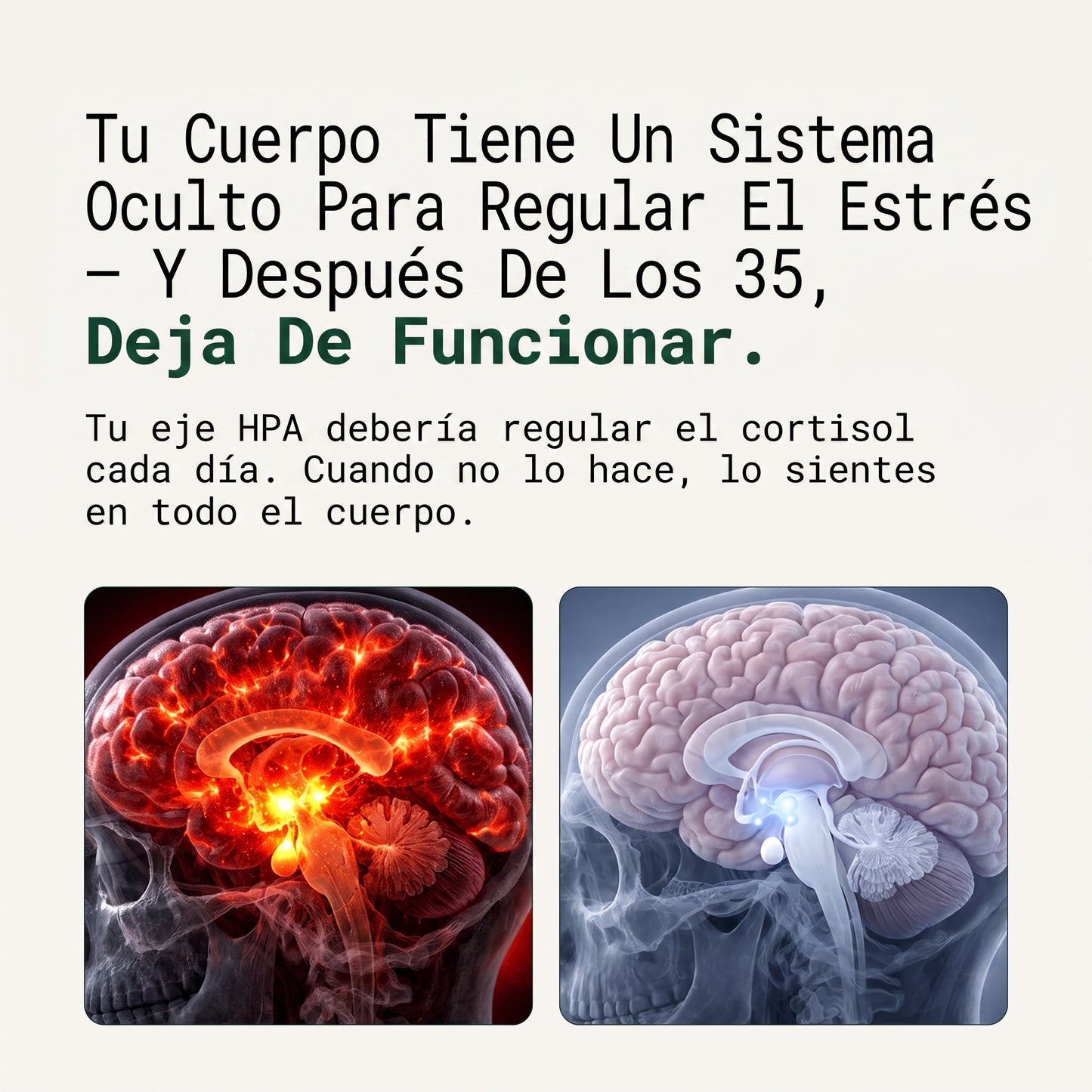 Tu Cuerpo Tiene Un Sistema Oculto Para Regular El Estrés — Y Después De Los 35, Deja De Funcionar.

Tu eje HPA debería regular el cortisol cada día. Cuando no lo hace, lo sientes en todo el cuerpo.