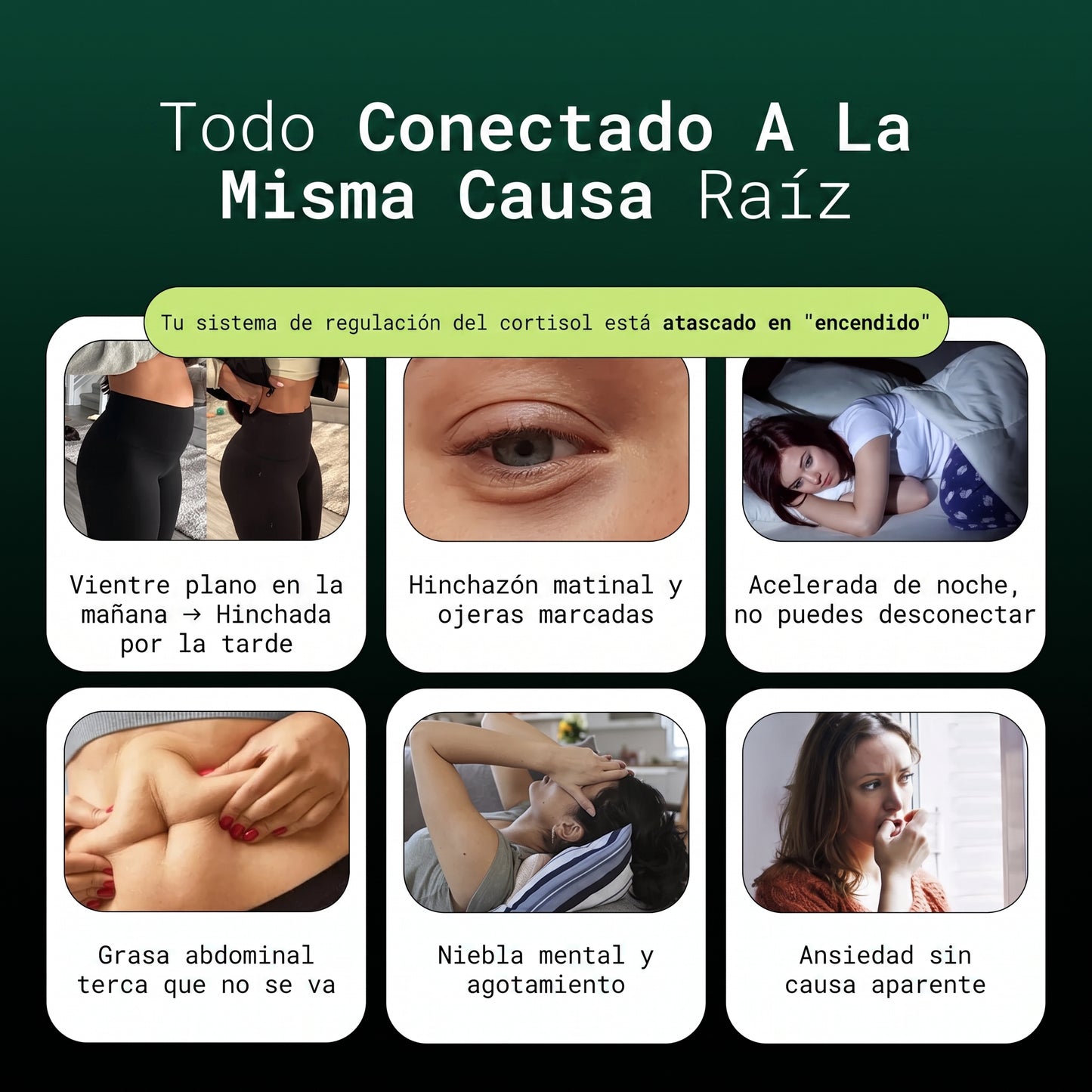 Todo Conectado A La Misma Causa Raíz

Tu sistema de regulación del cortisol está atascado en "encendido"

Vientre plano en la mañana → Hinchada por la tarde

Hinchazón matinal y ojeras marcadas

Acelerada de noche, no puedes desconectar

Grasa abdominal terca que no se va

Niebla mental y agotamiento

Ansiedad sin causa aparente